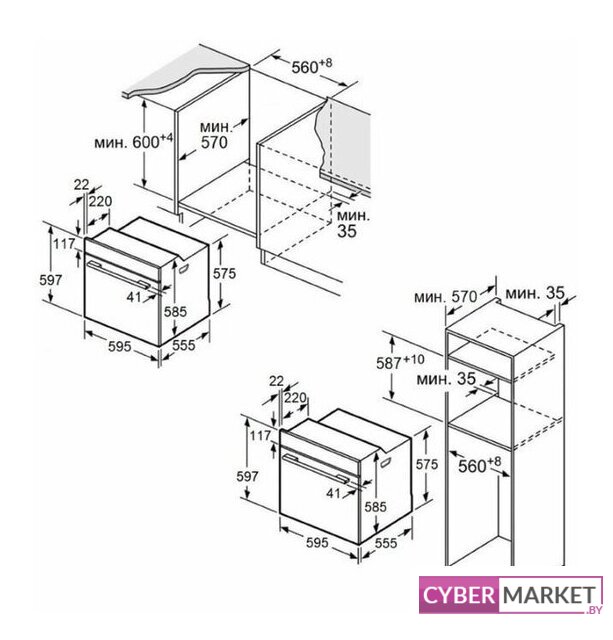 $560^{+8}$

мин. $600^{+4}$

мин. 570

мин. 35

22
220
117
597
41
585
575
595
555

мин. 570
мин. 35

$587^{+10}$

мин. 35

$560^{+8}$

22
220
117
597
41
585
575
595
555

CYBER MARKET .BY