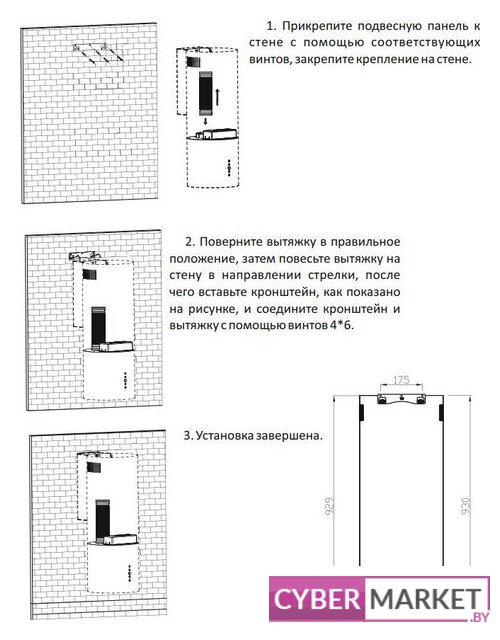 1. Прикрепите подвесную панель к стене с помощью соответствующих винтов, закрепите крепление на стене.

2. Поверните вытяжку в правильное положение, затем повесьте вытяжку на стену в направлении стрелки, после чего вставьте кронштейн, как показано на рисунке, и соедините кронштейн и вытяжку с помощью винтов 4*6.

3. Установка завершена.

175

929

930

CYBER MARKET .BY