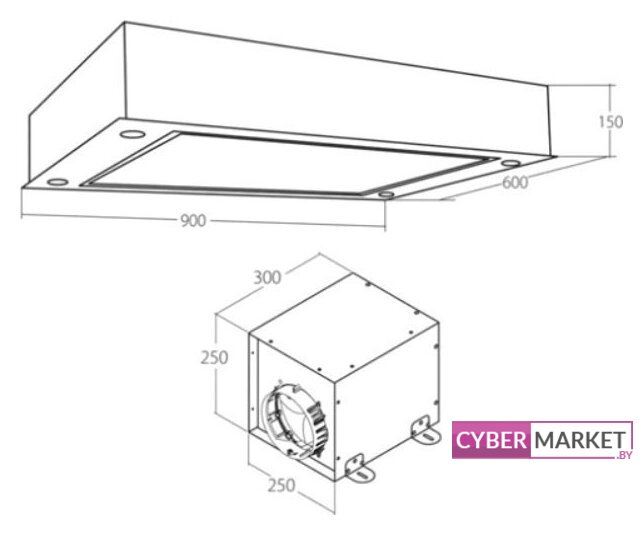 150
600
900
300
250
250
CYBER MARKET .BY