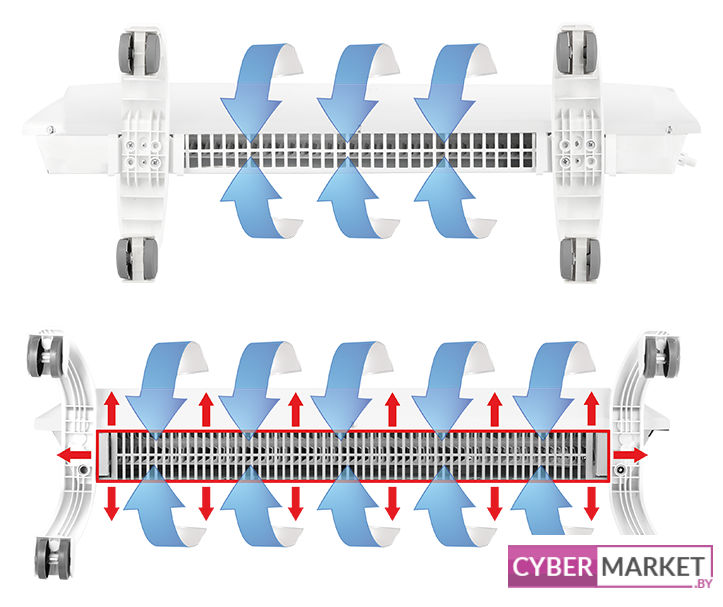 CYBER MARKET .BY