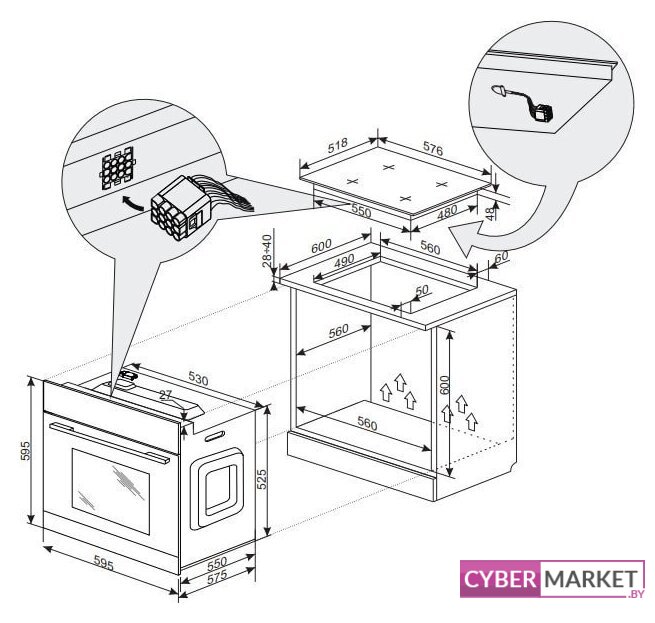 518
576
550
480
48
28÷40
600
560
60
490
50
560
600
560
530
27
595
525
595
550
575
CYBER MARKET .BY