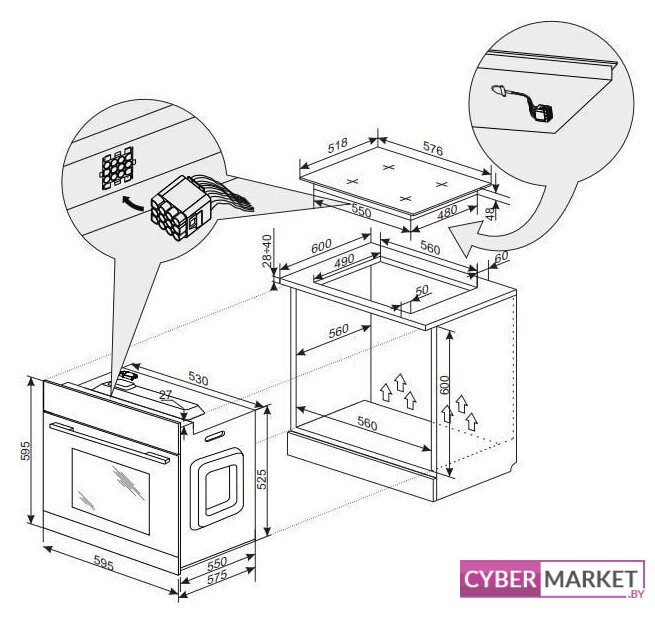 518
576
550
480
48
28÷40
600
560
60
490
50
560
600
560
530
27
595
525
595
550
575
CYBER MARKET
.BY