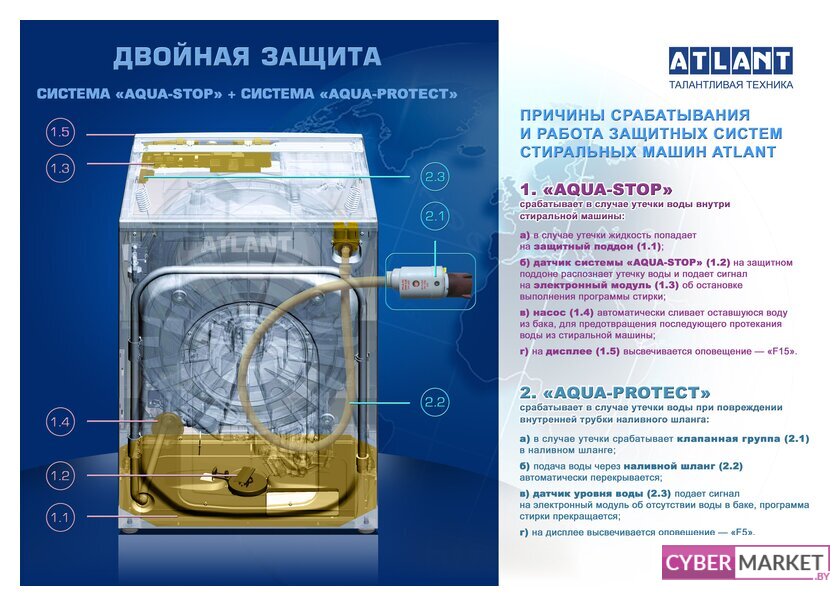 ДВОЙНАЯ ЗАЩИТА

СИСТЕМА «AQUA-STOP» + СИСТЕМА «AQUA-PROTECT»

1.5

1.3

2.3

2.1

ATLANT

2.2

1.4

1.2

1.1

ATLANT
ТАЛАНТЛИВАЯ ТЕХНИКА

ПРИЧИНЫ СРАБАТЫВАНИЯ И РАБОТА ЗАЩИТНЫХ СИСТЕМ СТИРАЛЬНЫХ МАШИН ATLANT

1. «AQUA-STOP»
срабатывает в случае утечки воды внутри стиральной машины:

а) в случае утечки жидкость попадает на защитный поддон (1.1);

б) датчик системы «AQUA-STOP» (1.2) на защитном поддоне распознает утечку воды и подает сигнал на электронный модуль (1.3) об остановке выполнения программы стирки;

в) насос (1.4) автоматически сливает оставшуюся воду из бака, для предотвращения последующего протекания воды из стиральной машины;

г) на дисплее (1.5) высвечивается оповещение — «F15».

2. «AQUA-PROTECT»
срабатывает в случае утечки воды при повреждении внутренней трубки наливного шланга:

а) в случае утечки срабатывает клапанная группа (2.1) в наливном шланге;

б) подача воды через наливной шланг (2.2) автоматически перекрывается;

в) датчик уровня воды (2.3) подает сигнал на электронный модуль об отсутствии воды в баке, программа стирки прекращается;

г) на дисплее высвечивается оповещение — «F5».

CYBER MARKET .BY