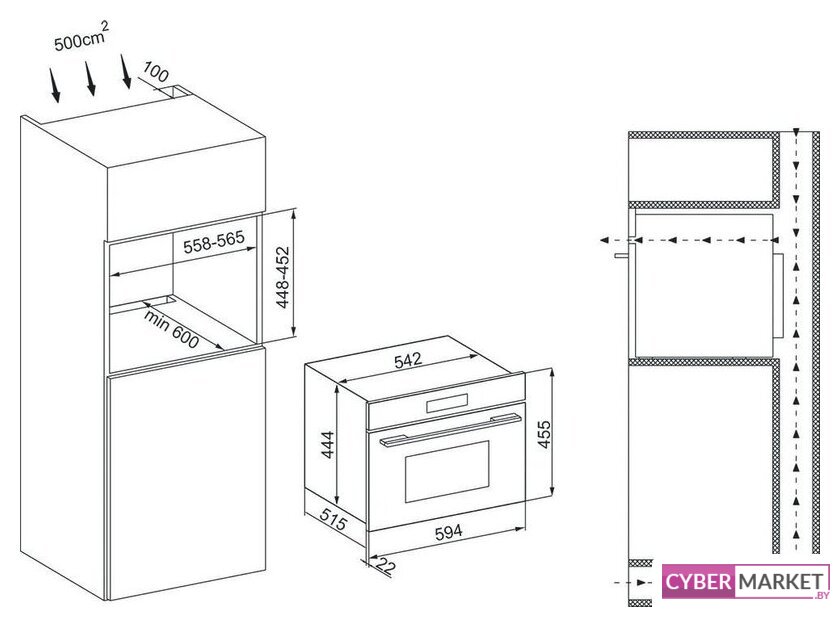 $500cm^2$
100
558-565
448-452
min 600
542
444
455
515
594
22
CYBER MARKET .BY