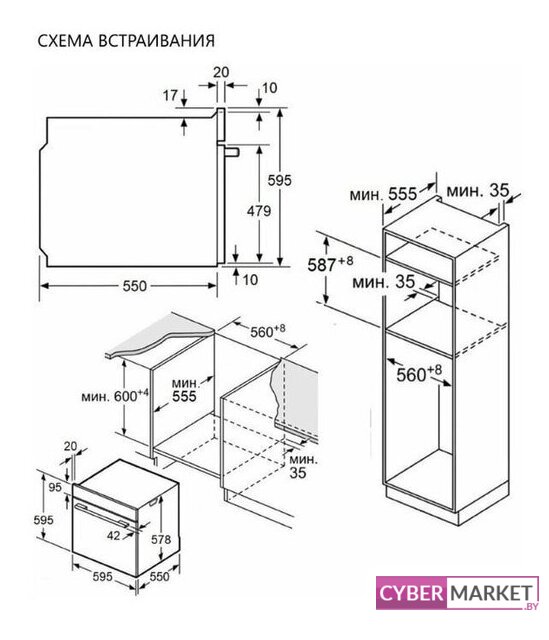 СХЕМА ВСТРАИВАНИЯ

20
17
10
595
479
10
550

мин. 555
мин. 35
$587^{+8}$
мин. 35
$560^{+8}$

$560^{+8}$
мин. $600^{+4}$
мин. 555
мин. 35

20
95
595
42
578
595
550

CYBER MARKET .BY