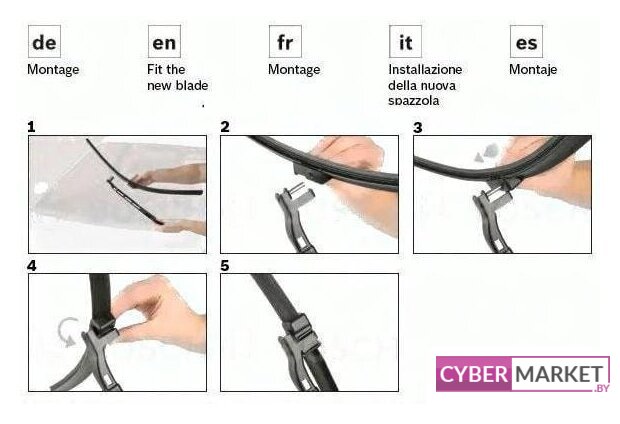 de
Montage

en
Fit the new blade

fr
Montage

it
Installazione della nuova spazzola

es
Montaje

1

2

3

4

5

CYBER MARKET .BY