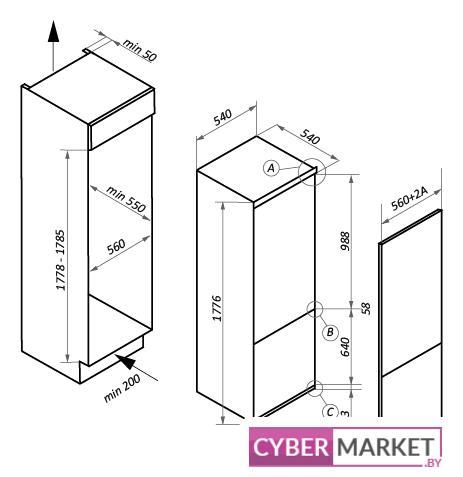 min 50

min 550

560

1778 - 1785

min 200

540

540

A

1776

988

58

B

640

C

3

560+2A

CYBER MARKET .BY