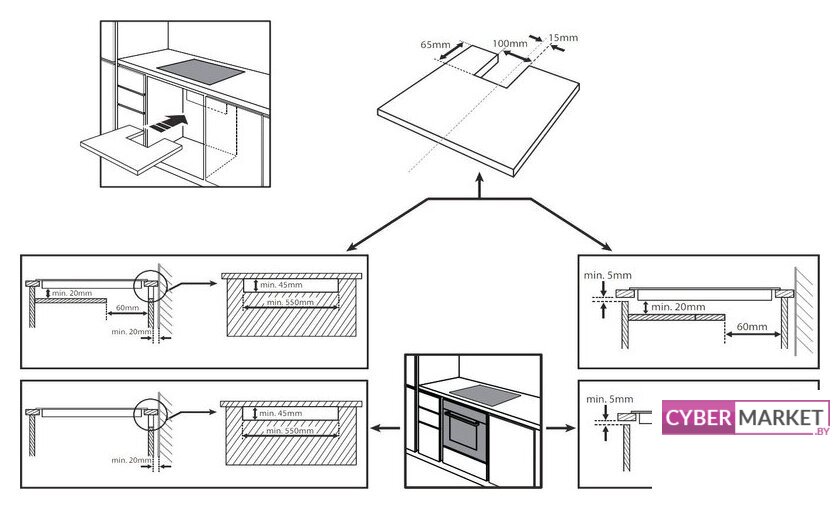 65mm
100mm
15mm

min. 20mm
60mm
min. 20mm
min. 45mm
min. 550mm

min. 5mm
min. 20mm
60mm

min. 20mm
min. 45mm
min. 550mm

min. 5mm

CYBER MARKET .BY