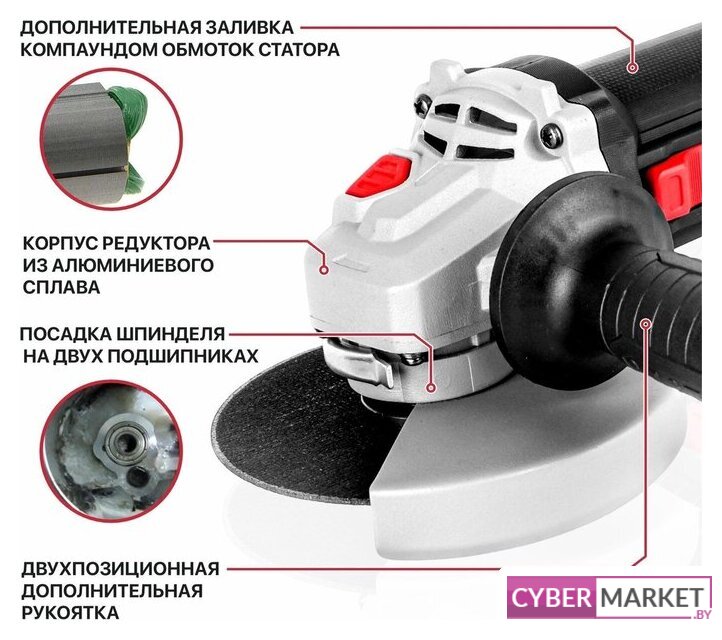 ДОПОЛНИТЕЛЬНАЯ ЗАЛИВКА КОМПАУНДОМ ОБМОТОК СТАТОРА

КОРПУС РЕДУКТОРА ИЗ АЛЮМИНИЕВОГО СПЛАВА

ПОСАДКА ШПИНДЕЛЯ НА ДВУХ ПОДШИПНИКАХ

ДВУХПОЗИЦИОННАЯ ДОПОЛНИТЕЛЬНАЯ РУКОЯТКА

CYBER MARKET .BY