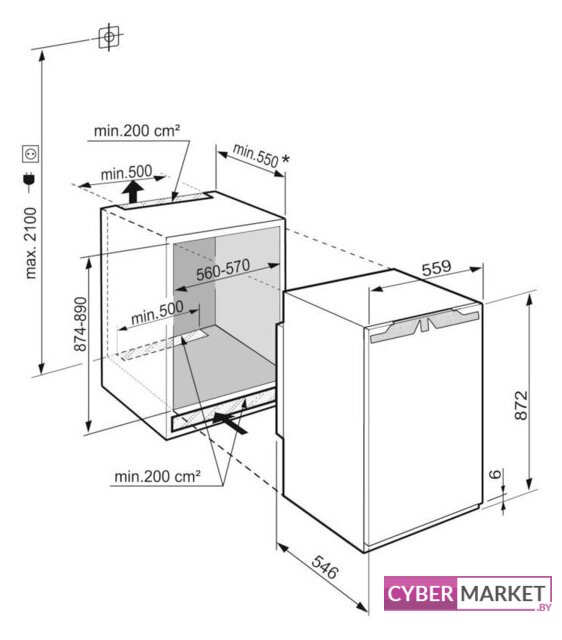 max. 2100

min.200 cm²

min.500

min.550 *

560-570

874-890

min.500

559

872

6

min.200 cm²

546

CYBER MARKET .BY