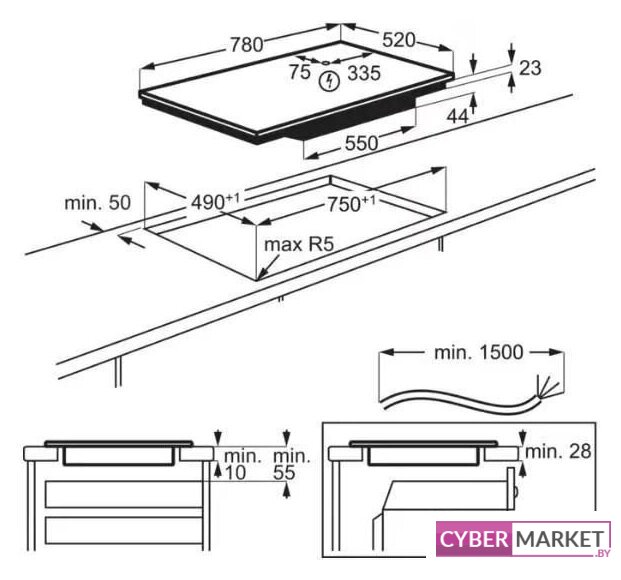 780
520
75
335
23
44
550
min. 50
$490^{+1}$
$750^{+1}$
max R5
min. 1500
min. 10
min. 55
min. 28
CYBER MARKET .BY