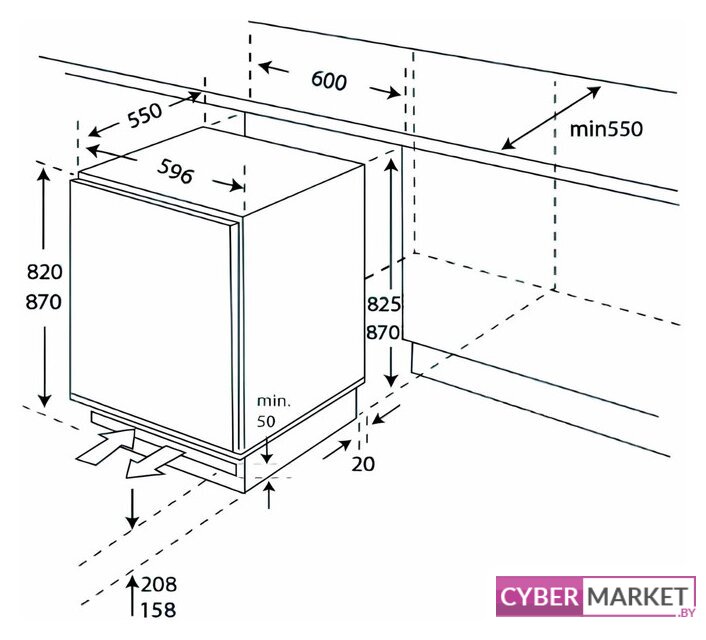 600
550
min550
596
820
870
825
870
min.
50
20
208
158
CYBER MARKET
.BY