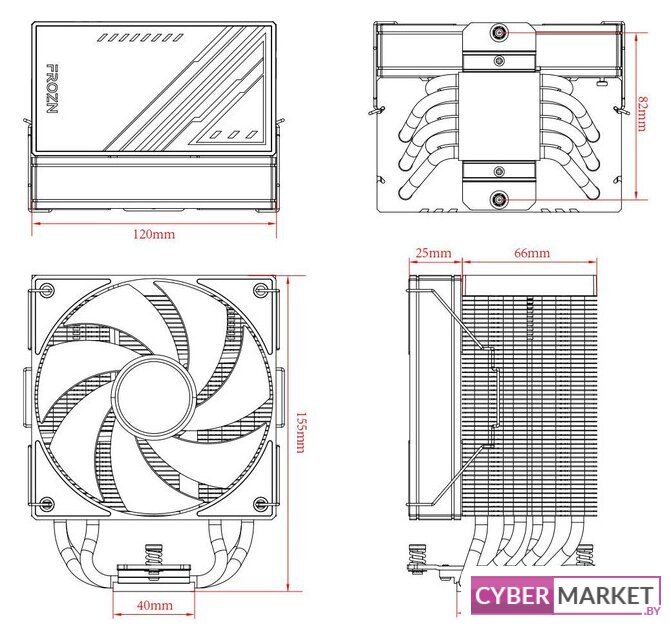 FROZN

120mm

82mm

25mm

66mm

155mm

40mm

CYBER MARKET .BY