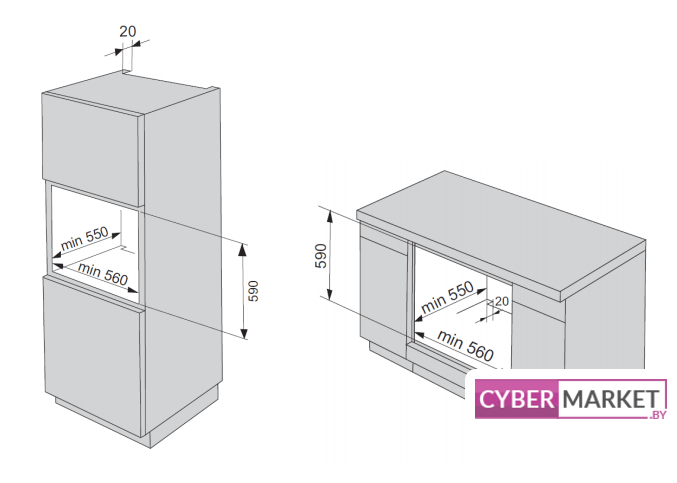 20

min 550

min 560

590

590

min 550

20

min 560

CYBER MARKET
.BY