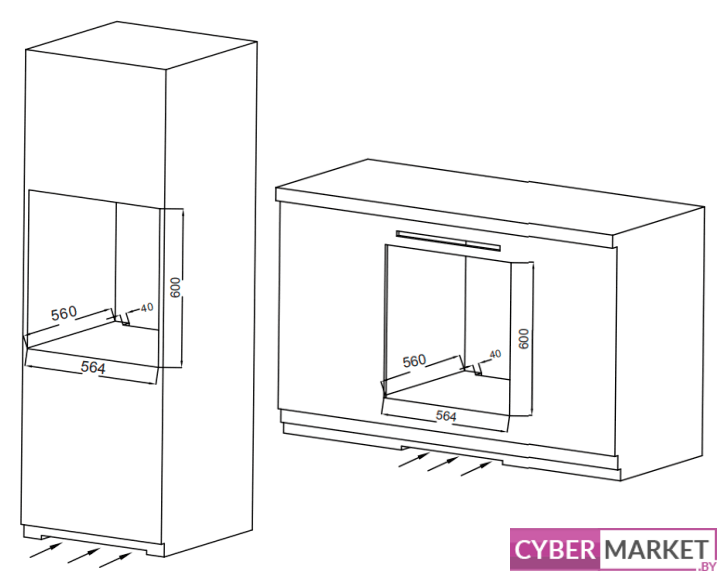 600
560
40
564
600
560
40
564
CYBER MARKET .BY