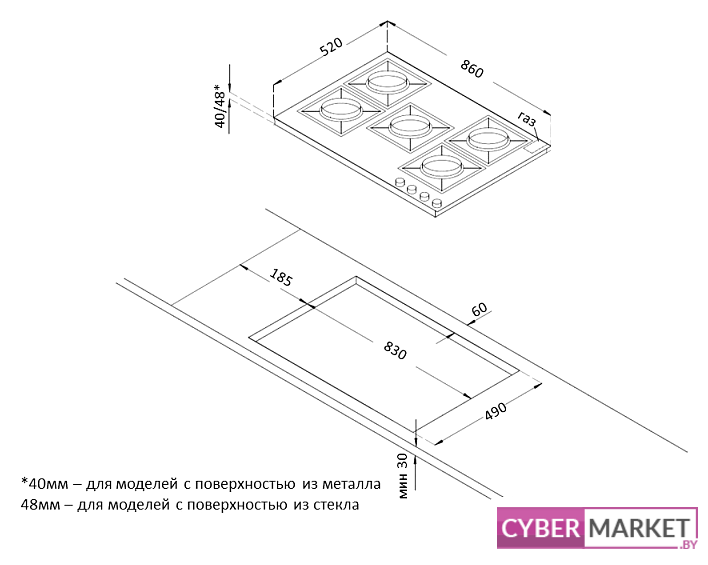 520
860
40/48*
газ
185
60
830
490
мин 30

*40мм – для моделей с поверхностью из металла
48мм – для моделей с поверхностью из стекла

CYBER MARKET .BY