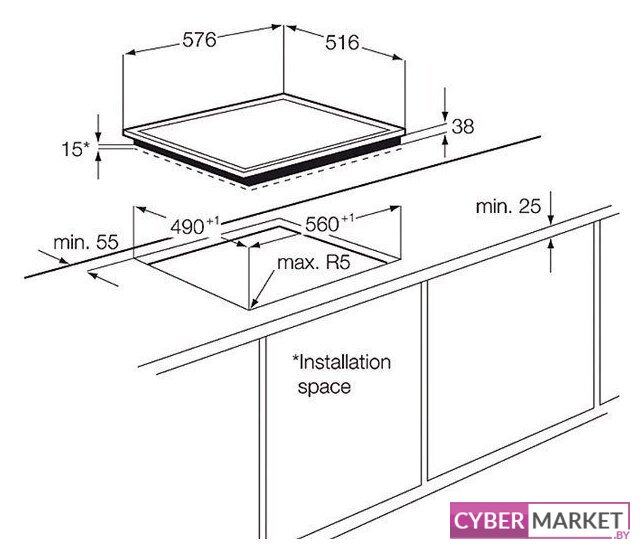 576
516
38
15*
min. 25
$490^{+1}$
$560^{+1}$
min. 55
max. R5
*Installation space
CYBER MARKET .BY