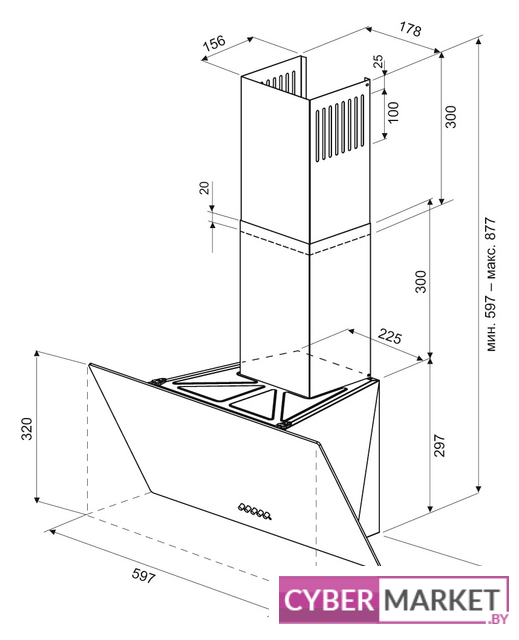 156
178
25
100
300
20
300
мин. 597 – макс. 877
225
320
297
597
CYBER MARKET .BY