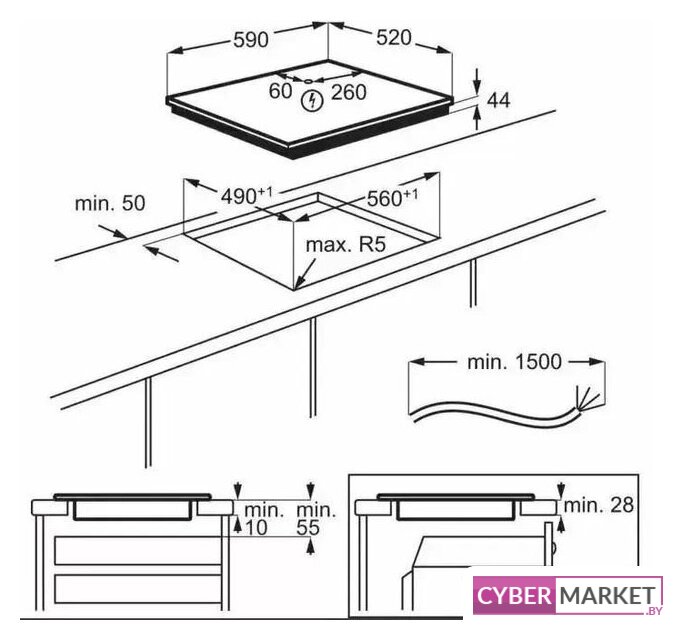 590
520
60
260
44
min. 50
$490^{+1}$
$560^{+1}$
max. R5
min. 1500
min.
10
min.
55
min. 28
CYBER MARKET
.BY