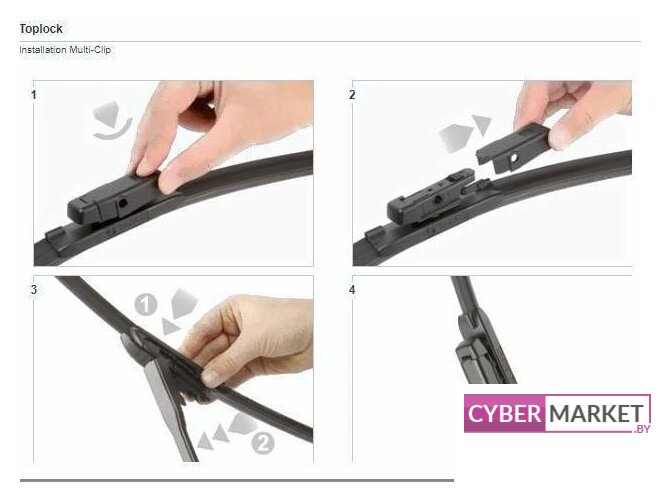 Toplock

Installation Multi-Clip

1

2

3

1

2

4

CYBER MARKET .BY