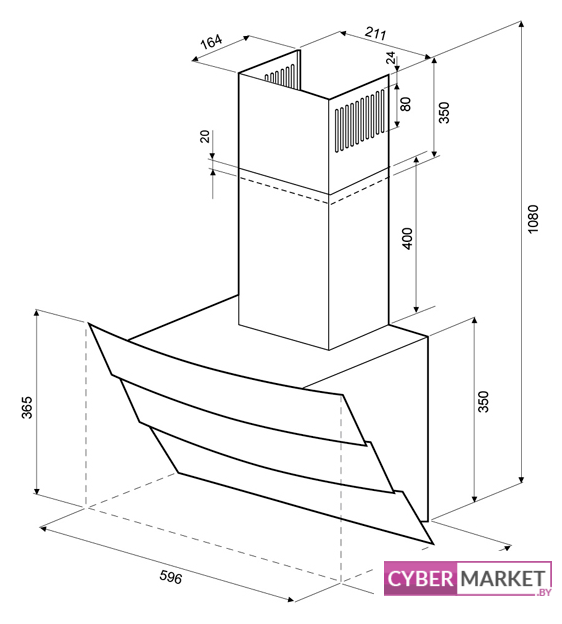 164
211
24
80
350
20
400
1080
365
350
596
CYBER MARKET .BY