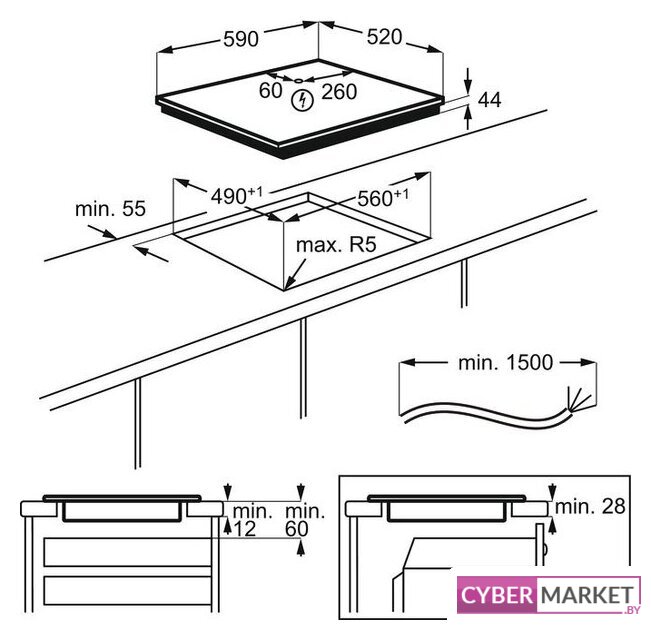 590
520
60
260
44
min. 55
$490^{+1}$
$560^{+1}$
max. R5
min. 1500
min.
12
min.
60
min. 28
CYBER MARKET
.BY