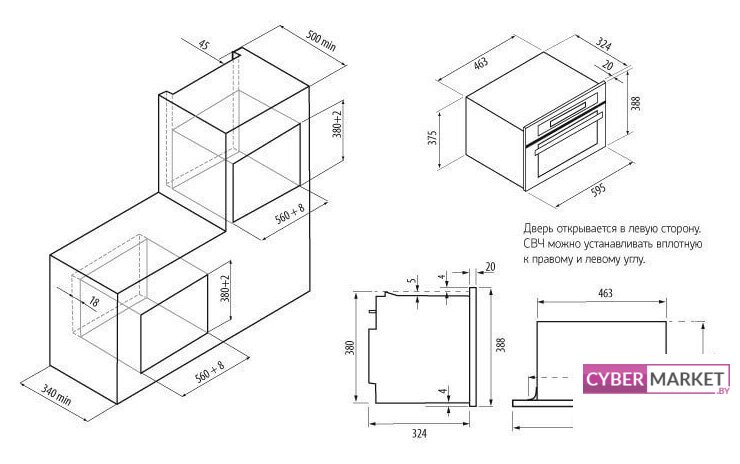 45
500 min
380+2
560 + 8
18
380+2
560 + 8
340 min
463
324
20
388
375
595

Дверь открывается в левую сторону. СВЧ можно устанавливать вплотную к правому и левому углу.

5
4
20
380
388
4
324
463
CYBER MARKET .BY