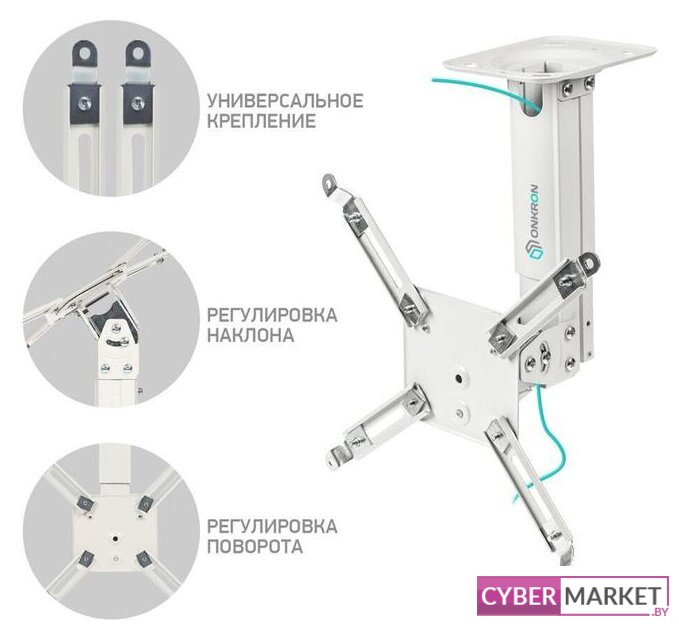 УНИВЕРСАЛЬНОЕ КРЕПЛЕНИЕ

РЕГУЛИРОВКА НАКЛОНА

РЕГУЛИРОВКА ПОВОРОТА

ONKRON

CYBER MARKET .BY