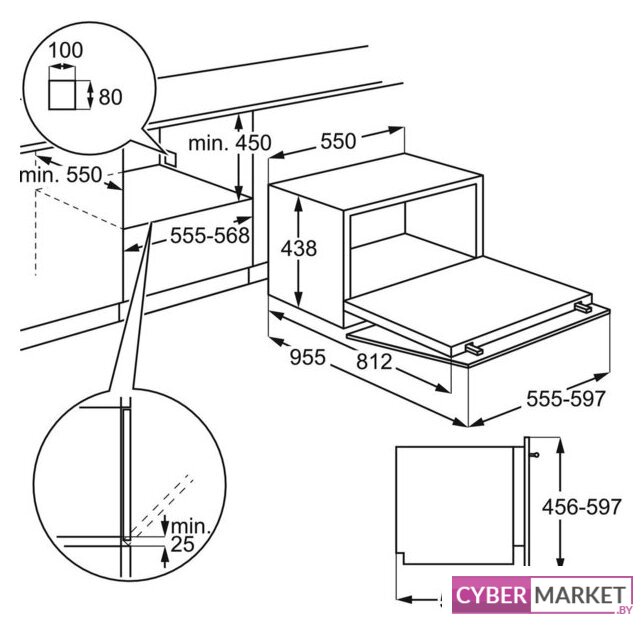 100
80
min. 450
550
min. 550
555-568
438
955
812
555-597
456-597
min.
25
CYBER MARKET
.BY