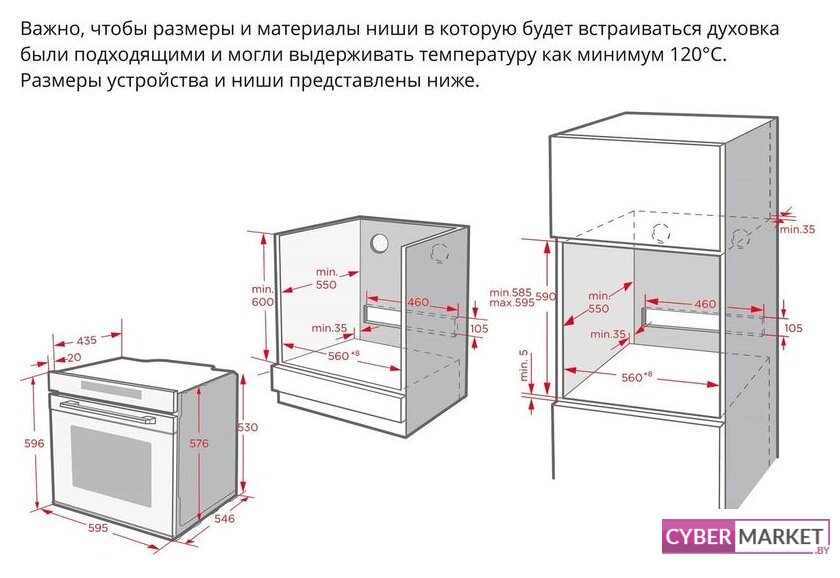 Важно, чтобы размеры и материалы ниши в которую будет встраиваться духовка были подходящими и могли выдерживать температуру как минимум 120°C. Размеры устройства и ниши представлены ниже.

435
20
596
576
530
595
546

min. 600
min. 550
460
min.35
105
$560^{+8}$

min.35
min.585 max.595
590
min. 550
460
min.35
105
min. 5
$560^{+8}$

CYBER MARKET .BY