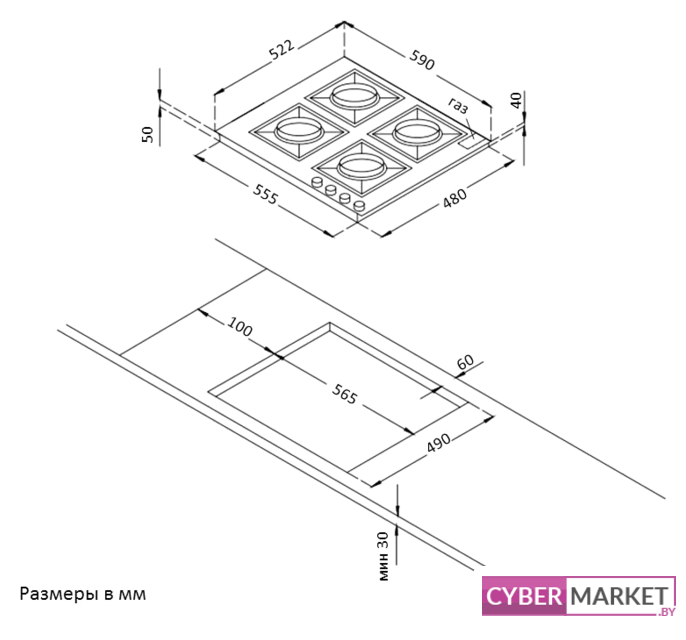 522
590
газ
40
50
555
480
100
60
565
490
мин 30
Размеры в мм
CYBER MARKET .BY