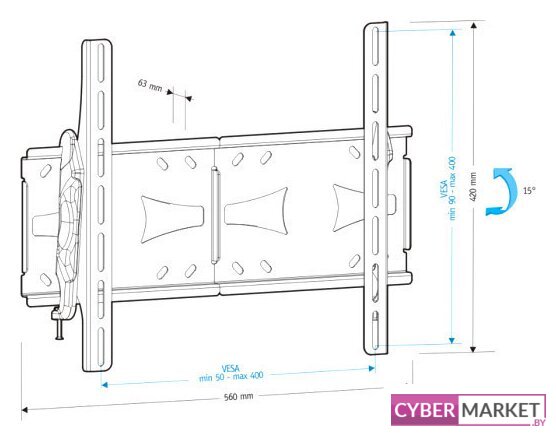 63 mm

VESA
min 90 - max 400

420 mm

15°

VESA
min 50 - max 400

560 mm

CYBER MARKET
.BY