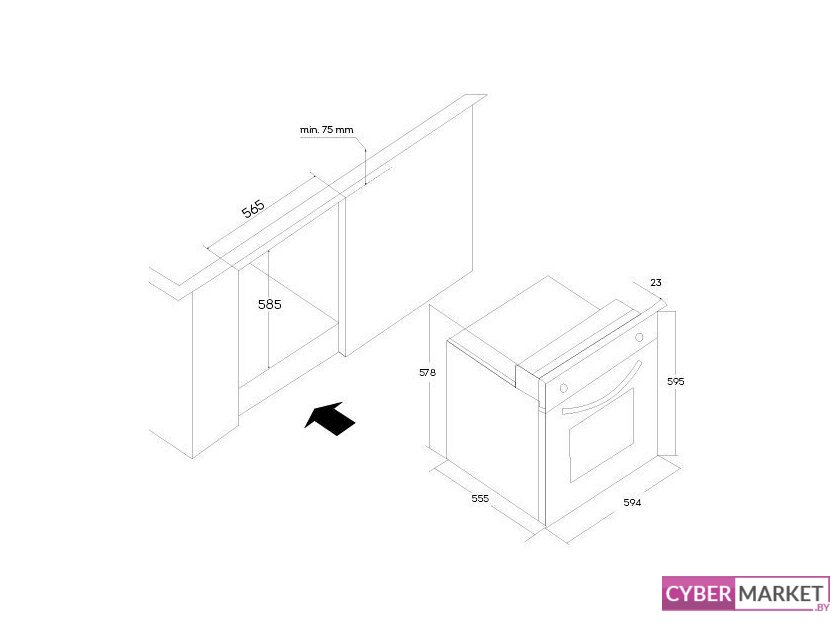 min. 75 mm

565

585

23

578

595

555

594

CYBER MARKET .BY