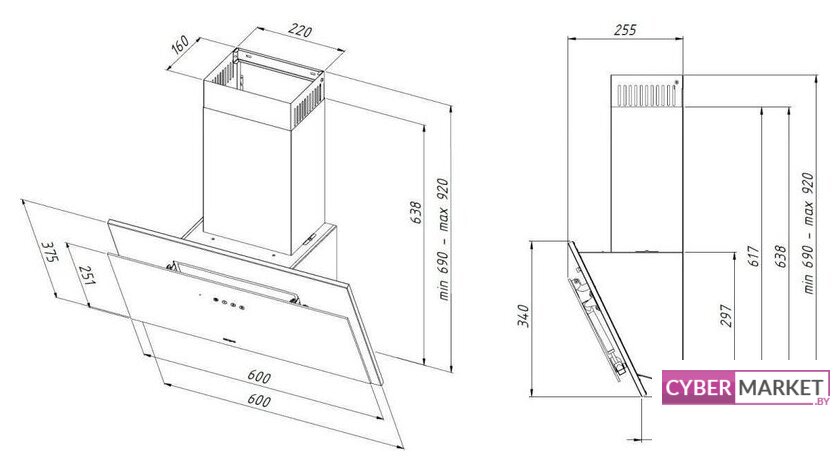 160
220
638
min 690 – max 920
375
251
600
600
255
340
297
617
638
min 690 – max 920
CYBER MARKET
.BY