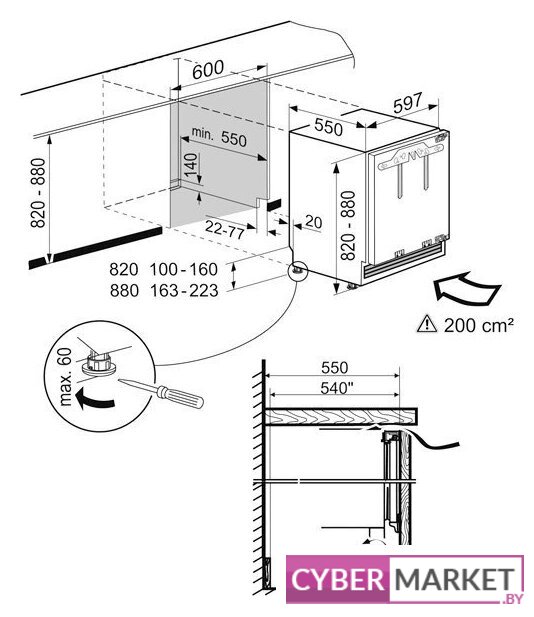 600
597
550
min. 550
140
820 - 880
820 - 880
22-77
20
820 100-160
880 163-223
200 cm²
max. 60
550
540"
CYBER MARKET
.BY