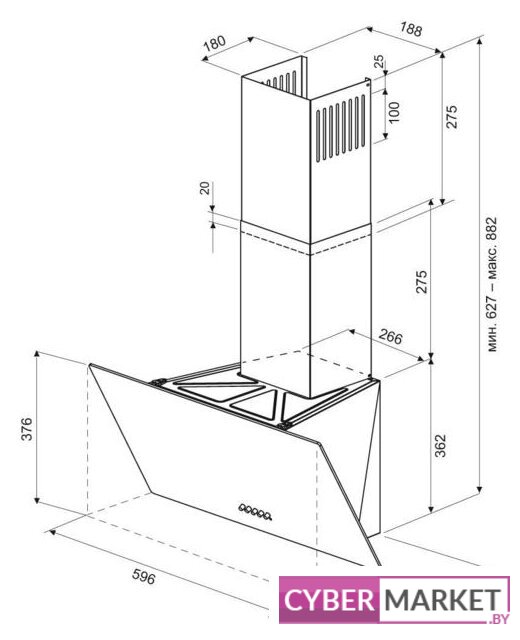 180
188
25
100
275
20
275
мин. 627 – макс. 882
266
376
362
596
CYBER MARKET
.BY